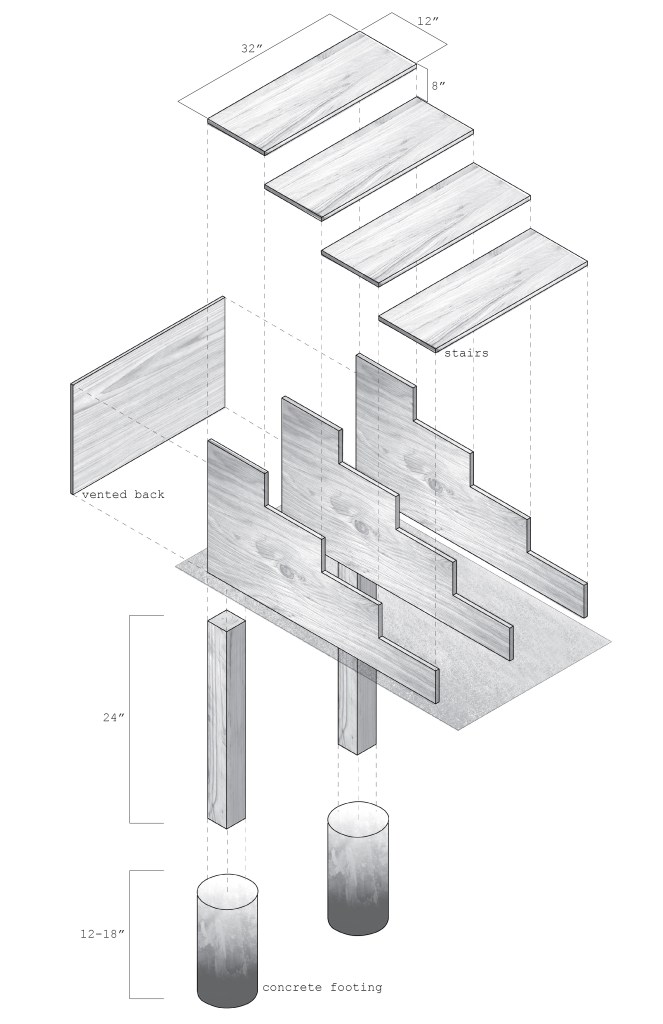 32"
12"
8"
stairs
vented back
24"
12-18"
concrete footing